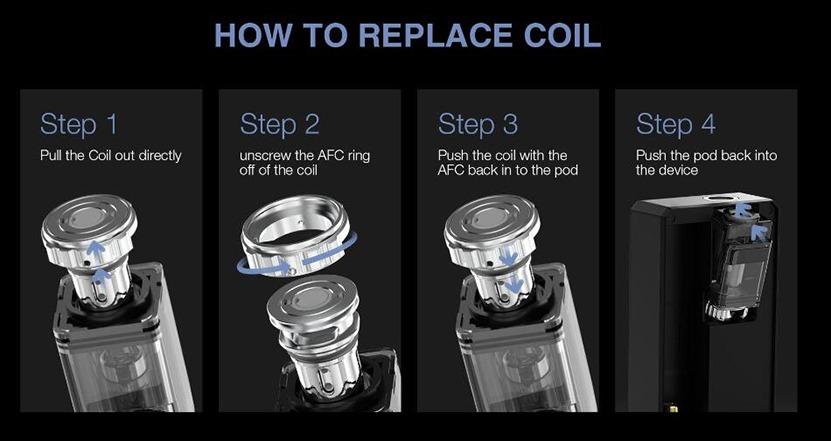 HOW TO REPLACE COIL

Step 1
Pull the Coil out directly

Step 2
unscrew the AFC ring off of the coil

Step 3
Push the coil with the AFC back in to the pod

Step 4
Push the pod back into the device